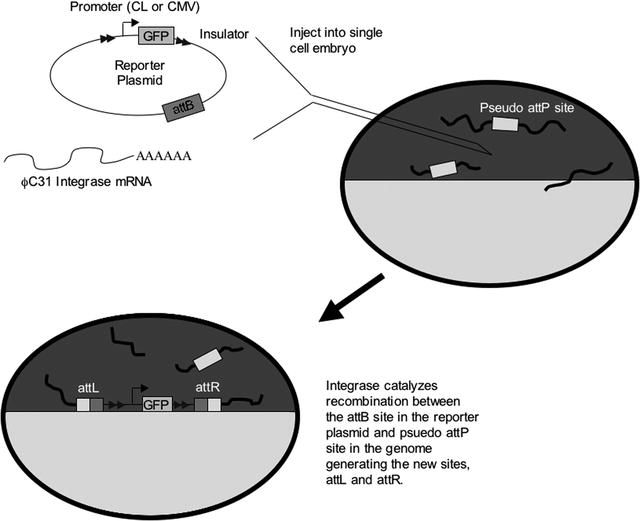 Promoter (CL or CMV)

GFP

Insulator

Reporter Plasmid

attB

Inject into single cell embryo

AAAAAA

ϕC31 Integrase mRNA

Pseudo attP site

attL

GFP

attR

Integrase catalyzes recombination between the attB site in the reporter plasmid and psuedo attP site in the genome generating the new sites, attL and attR.