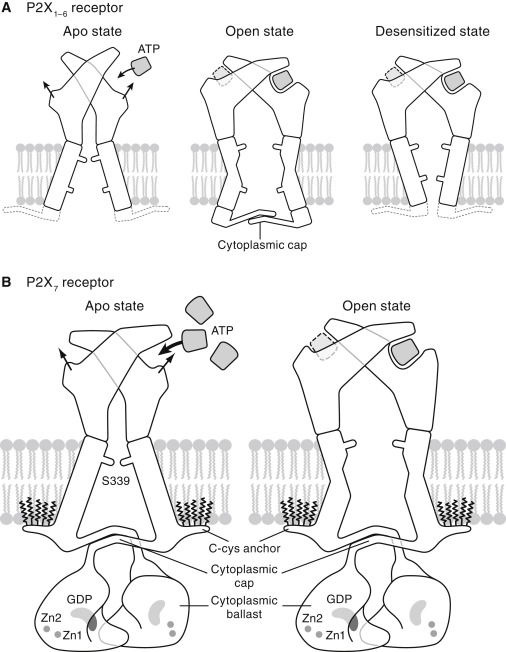 A $P2X_{1-6}$ receptor

Apo state

ATP

Open state

Desensitized state

Cytoplasmic cap

B $P2X_7$ receptor

Apo state

ATP

Open state

S339

C-cys anchor

Cytoplasmic cap

Cytoplasmic ballast

GDP

Zn2

Zn1

GDP

Zn2

Zn1