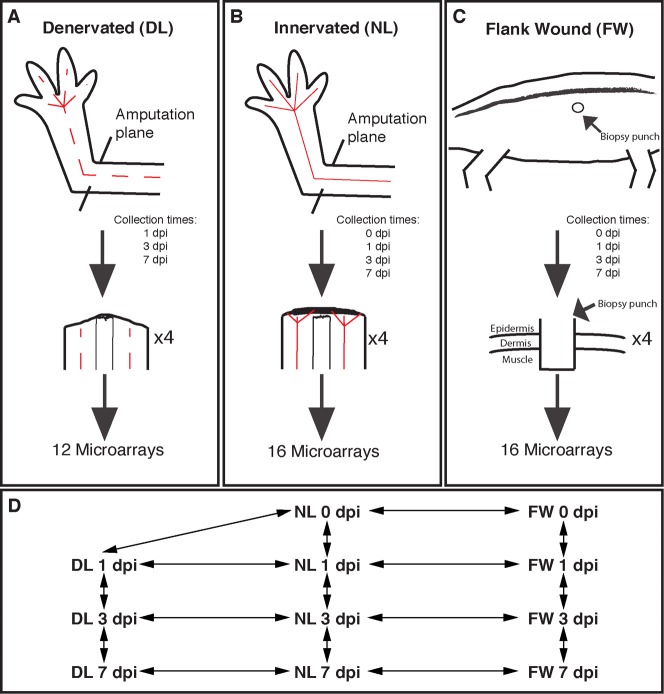 A Denervated (DL)

Amputation plane

Collection times:
1 dpi
3 dpi
7 dpi

x4

12 Microarrays

B Innervated (NL)

Amputation plane

Collection times:
0 dpi
1 dpi
3 dpi
7 dpi

x4

16 Microarrays

C Flank Wound (FW)

Biopsy punch

Collection times:
0 dpi
1 dpi
3 dpi
7 dpi

Biopsy punch

Epidermis
Dermis
Muscle

x4

16 Microarrays

D

NL 0 dpi FW 0 dpi

DL 1 dpi NL 1 dpi FW 1 dpi

DL 3 dpi NL 3 dpi FW 3 dpi

DL 7 dpi NL 7 dpi FW 7 dpi