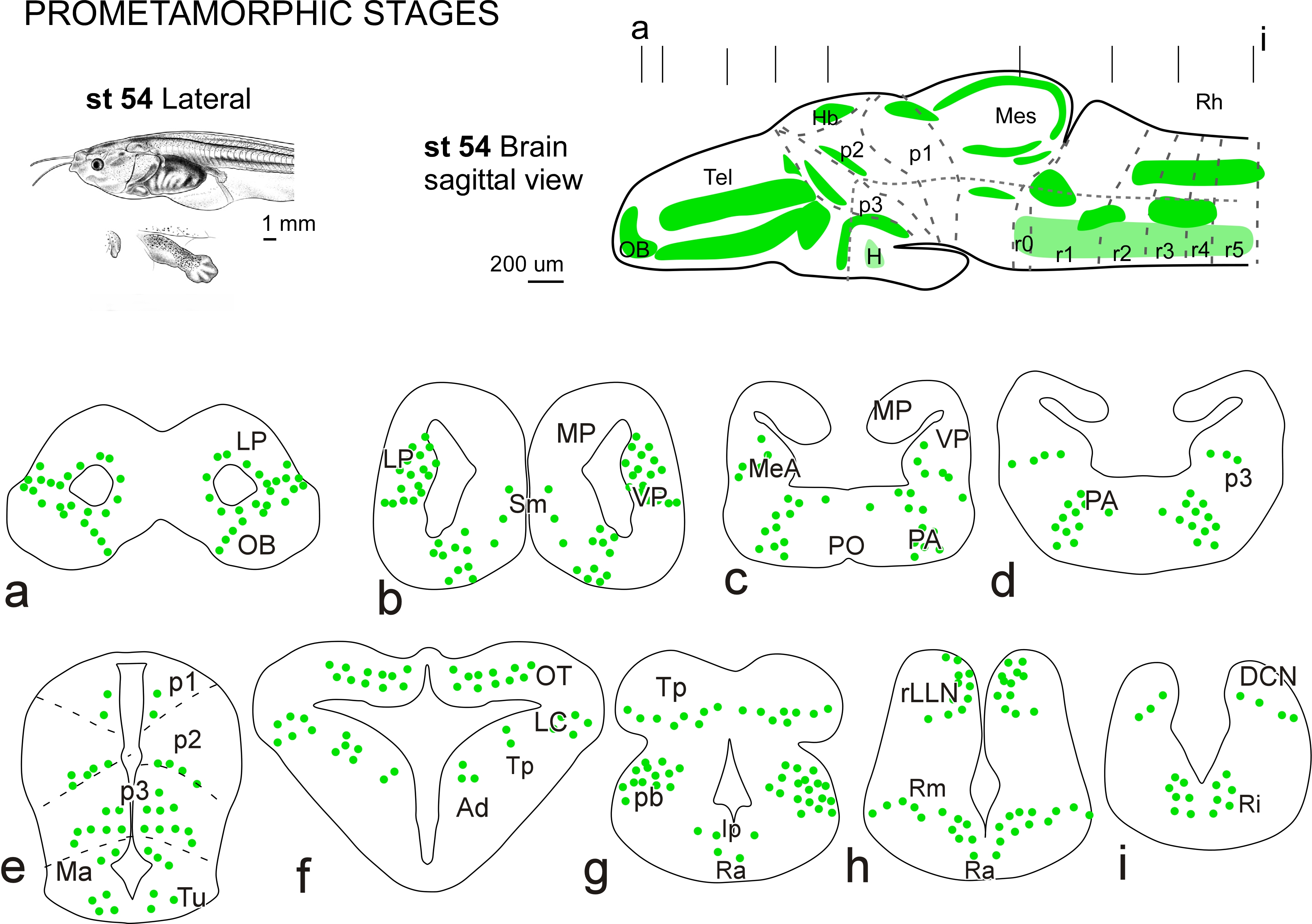 PROMETAMORPHIC STAGES

st 54 Lateral

1 mm

st 54 Brain sagittal view

200 um

a

i

Hb

Mes

Rh

p2

p1

Tel

p3

OB

H

r0

r1

r2

r3

r4

r5

LP

OB

a

LP

MP

Sm

VP

b

MP

VP

MeA

PO

PA

c

p3

PA

d

p1

p2

p3

Ma

Tu

e

OT

LC

Tp

Ad

f

Tp

pb

Ip

Ra

g

rLLN

Rm

Ra

h

DCN

Ri

i