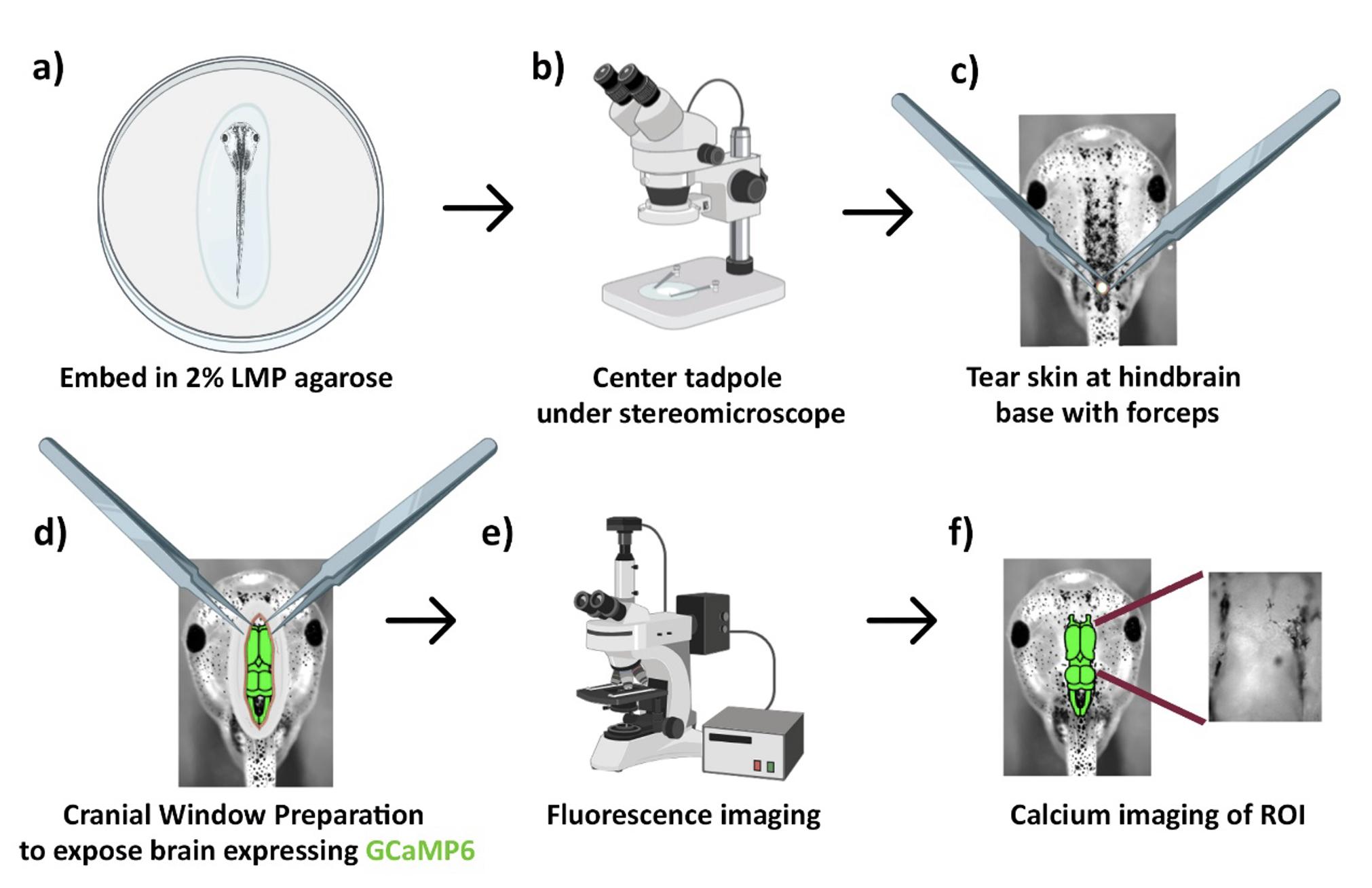 a)

Embed in 2% LMP agarose

b)

Center tadpole under stereomicroscope

c)

Tear skin at hindbrain base with forceps

d)

Cranial Window Preparation to expose brain expressing GCaMP6

e)

Fluorescence imaging

f)

Calcium imaging of ROI